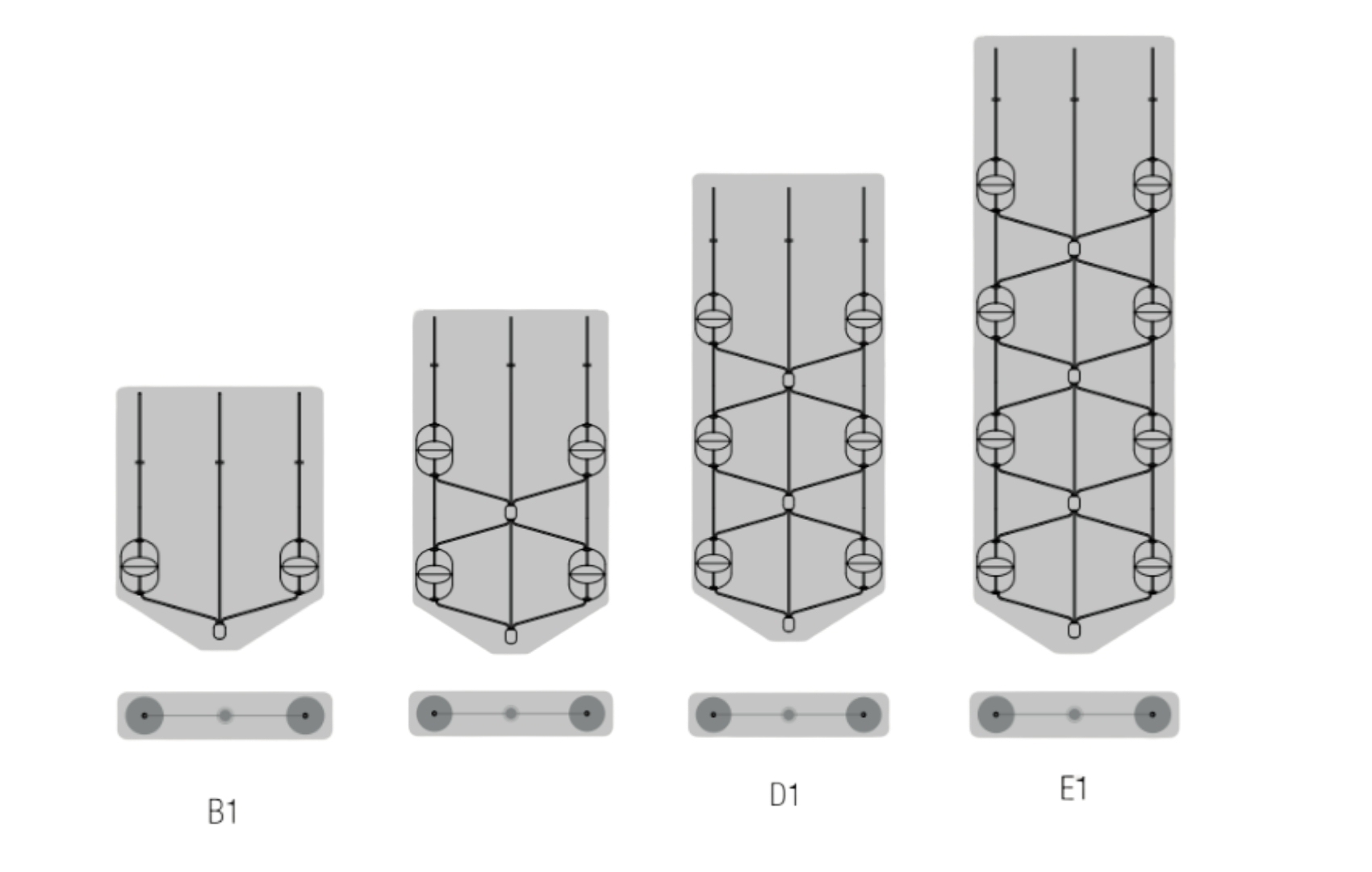 B1

D1

E1