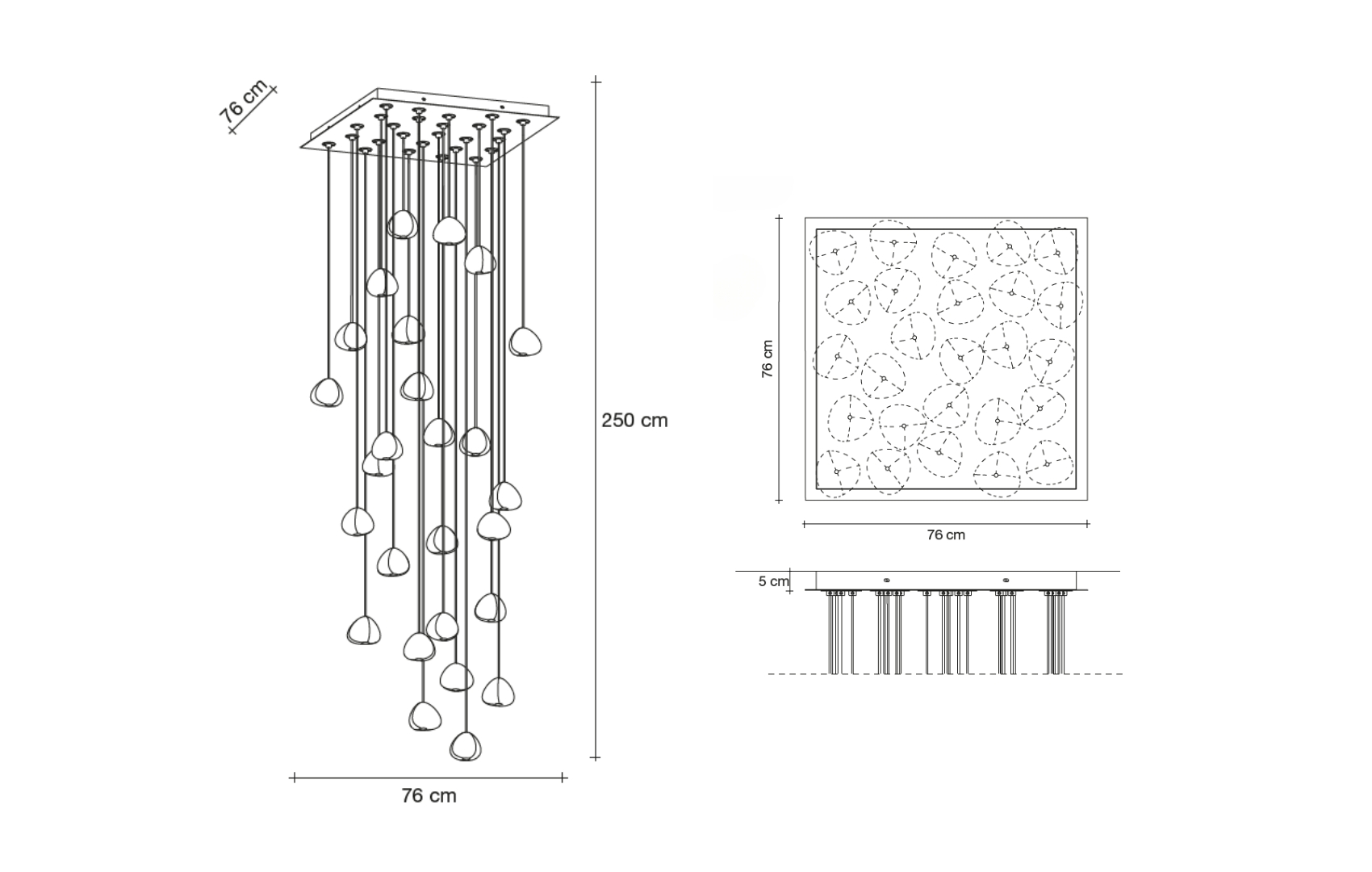 76 cm

250 cm

76 cm

76 cm

76 cm

5 cm